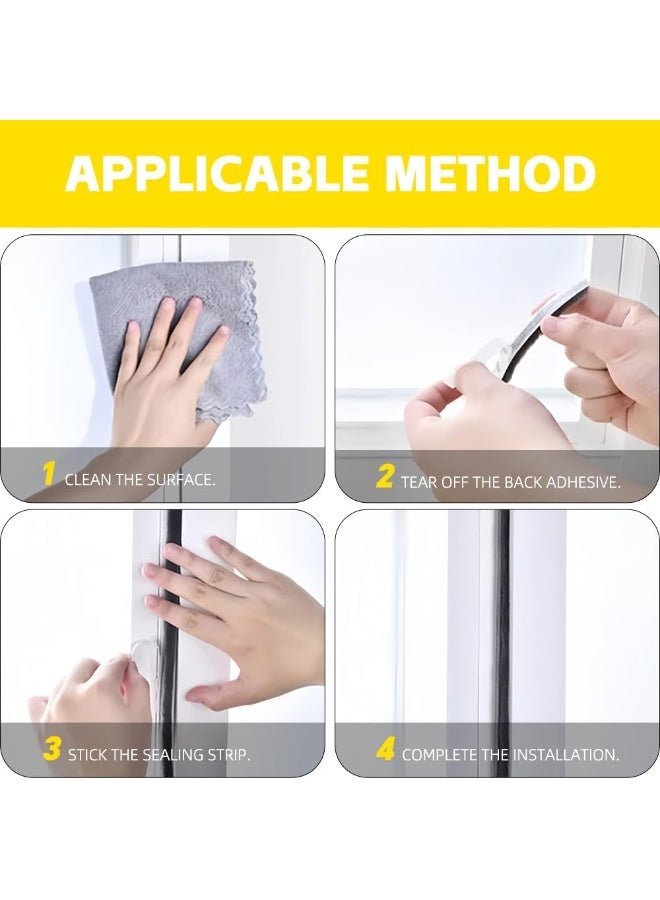 APPLICABLE METHOD

1 CLEAN THE SURFACE.

2 TEAR OFF THE BACK ADHESIVE.

3 STICK THE SEALING STRIP.

4 COMPLETE THE INSTALLATION.